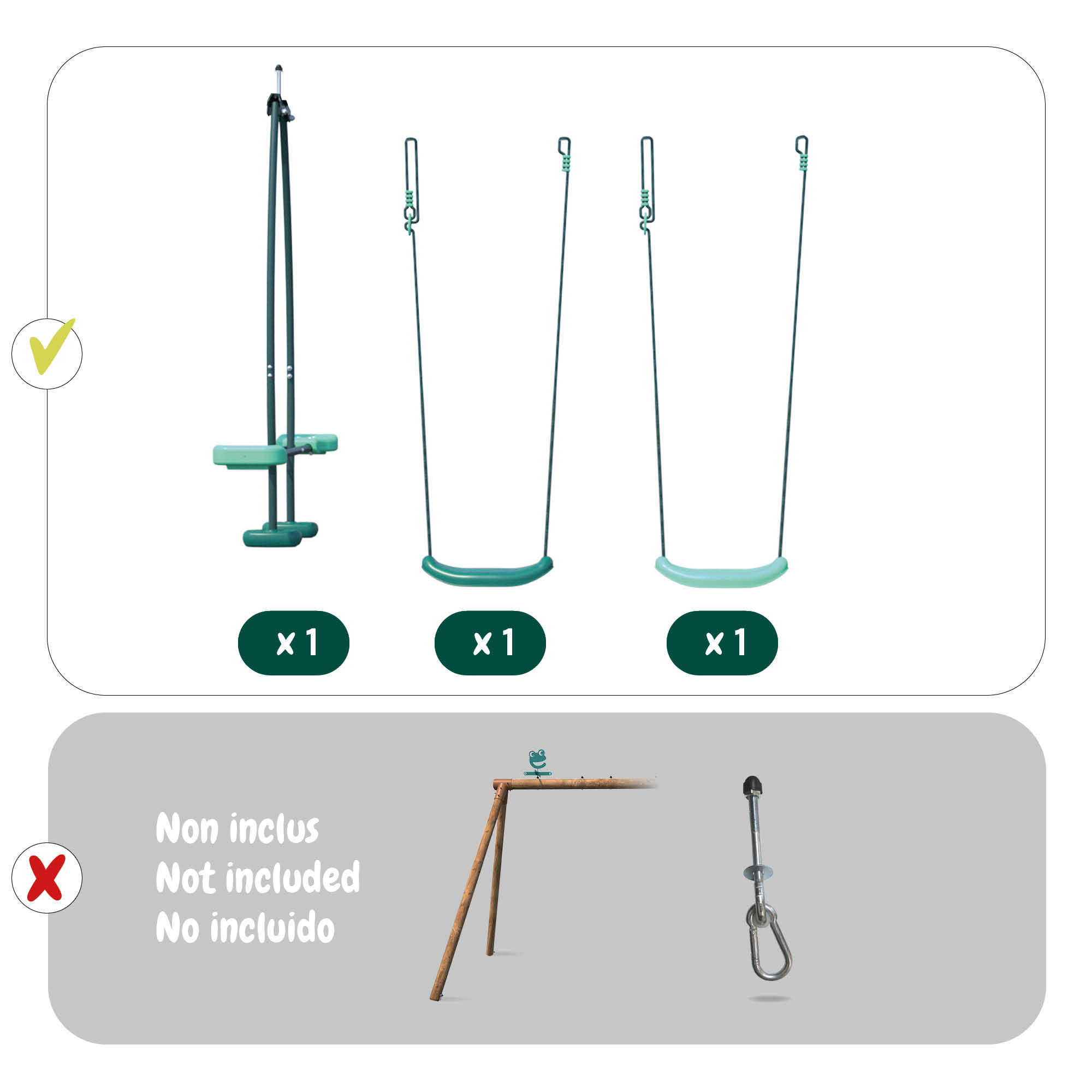 x 1

x 1

x 1

Non inclus
Not included
No incluido